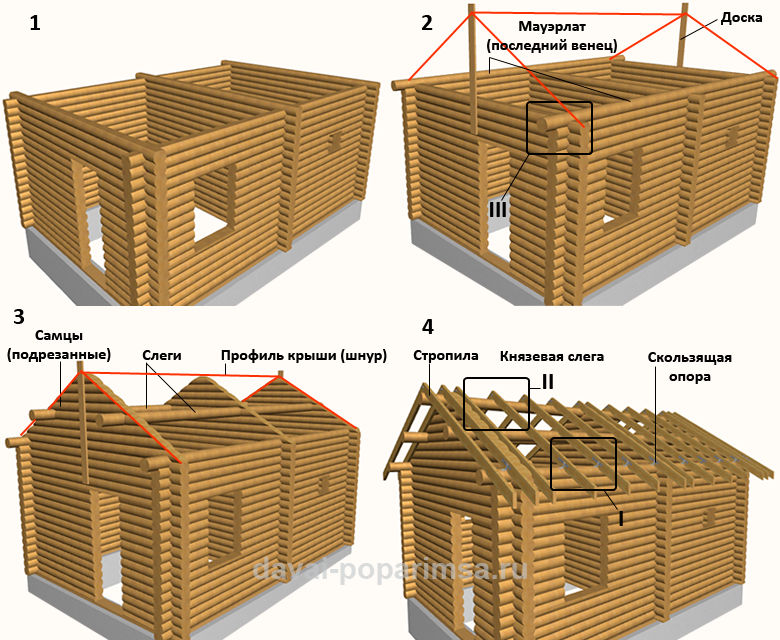 1

2

Мауэрлат (последний венец)

Доска

III

3

Самцы (подрезанные)

Слеги

Профиль крыши (шнур)

4

Стропила

Князевая слега

Скользящая опора

II

I

davai-poparimsa.ru