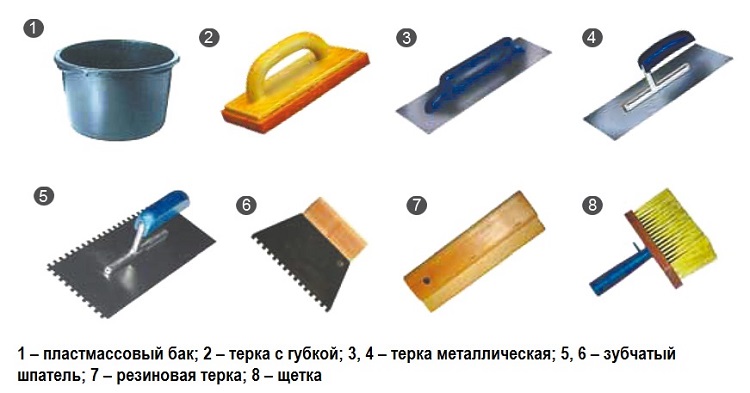 1

2

3

4

5

6

7

8

1 – пластмассовый бак; 2 – терка с губкой; 3, 4 – терка металлическая; 5, 6 – зубчатый шпатель; 7 – резиновая терка; 8 – щетка