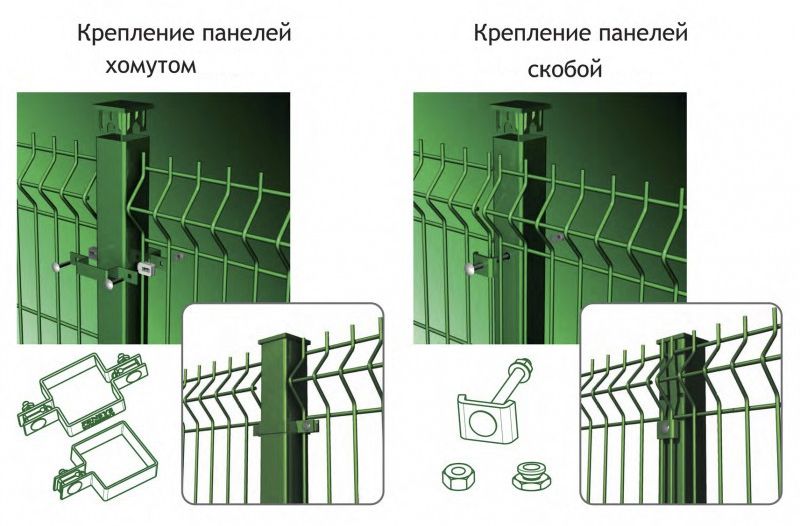 Крепление панелей хомутом

Крепление панелей скобой