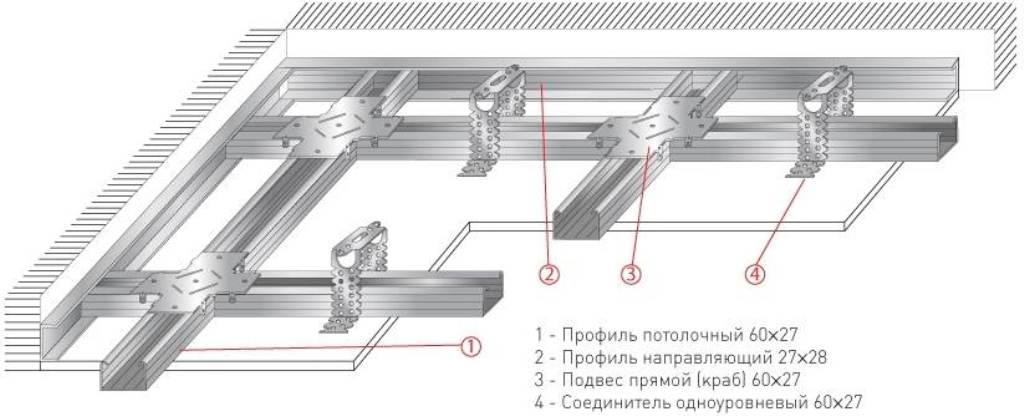 2
3
4
1

1 - Профиль потолочный 60×27
2 - Профиль направляющий 27×28
3 - Подвес прямой (краб) 60×27
4 - Соединитель одноуровневый 60×27