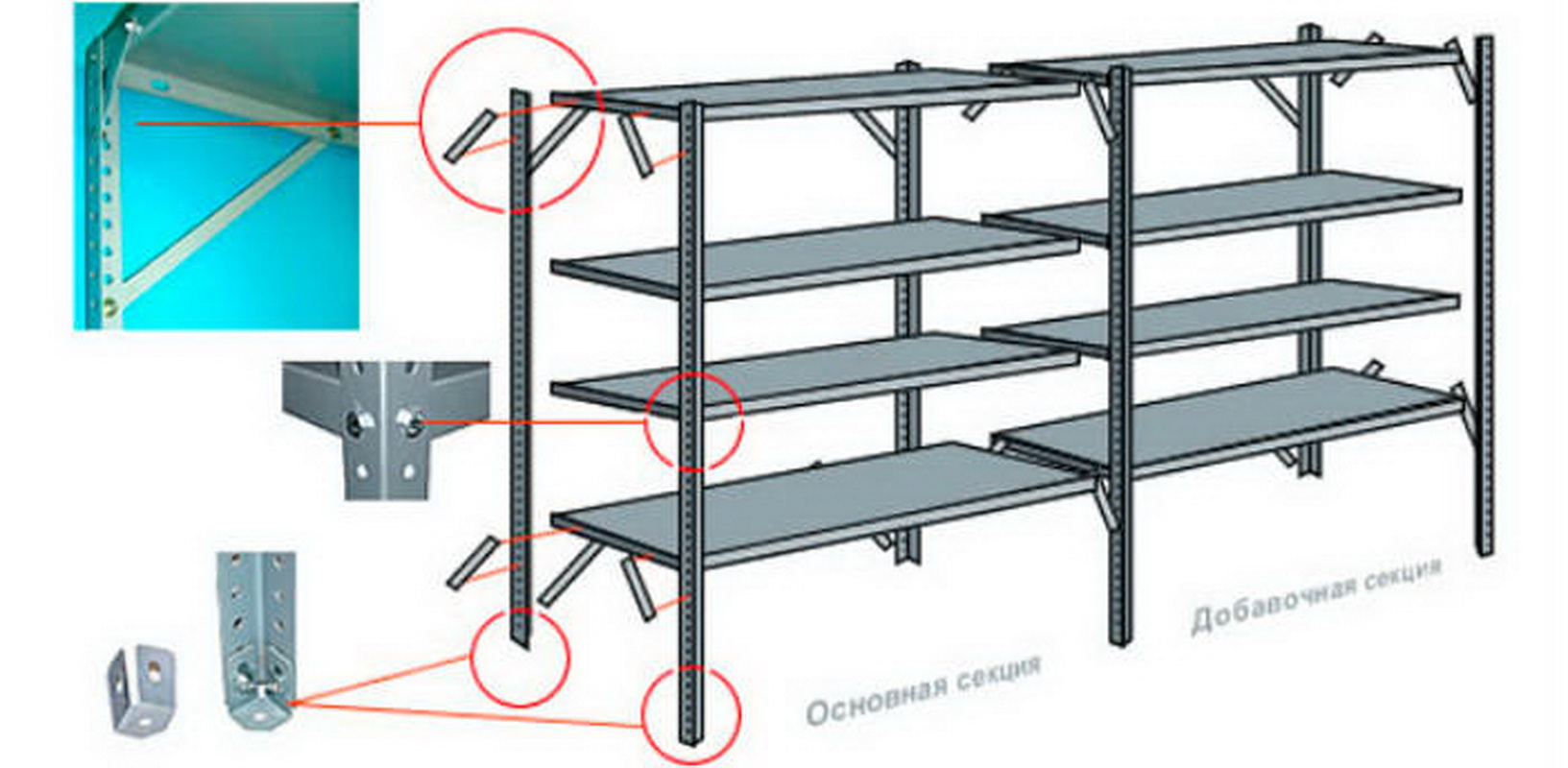 Основная секция

Добавочная секция