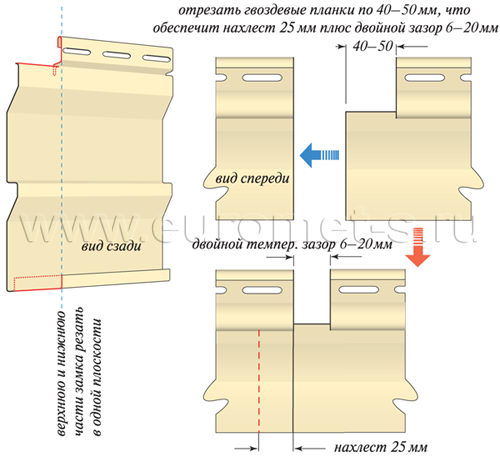 отрезать гвоздевые планки по 40–50 мм, что обеспечит нахлест 25 мм плюс двойной зазор 6–20 мм

40–50

вид спереди

вид сзади

www.euromet-s.ru

двойной темпер. зазор 6–20 мм

верхнюю и нижнюю части замка резать в одной плоскости

нахлест 25 мм