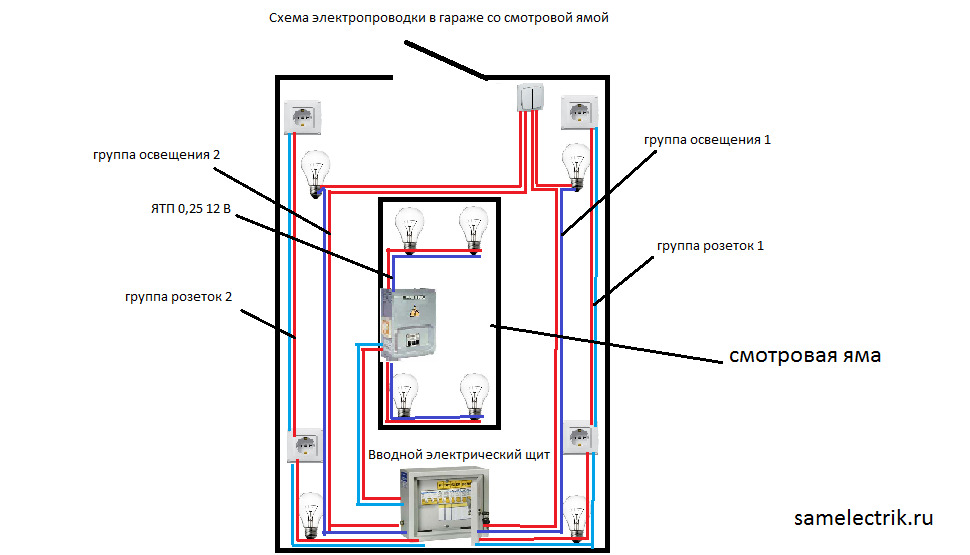 Схема электропроводки в гараже со смотровой ямой

группа освещения 2

ЯТП 0,25 12 В

группа розеток 2

группа освещения 1

группа розеток 1

смотровая яма

Вводной электрический щит

samelectrik.ru