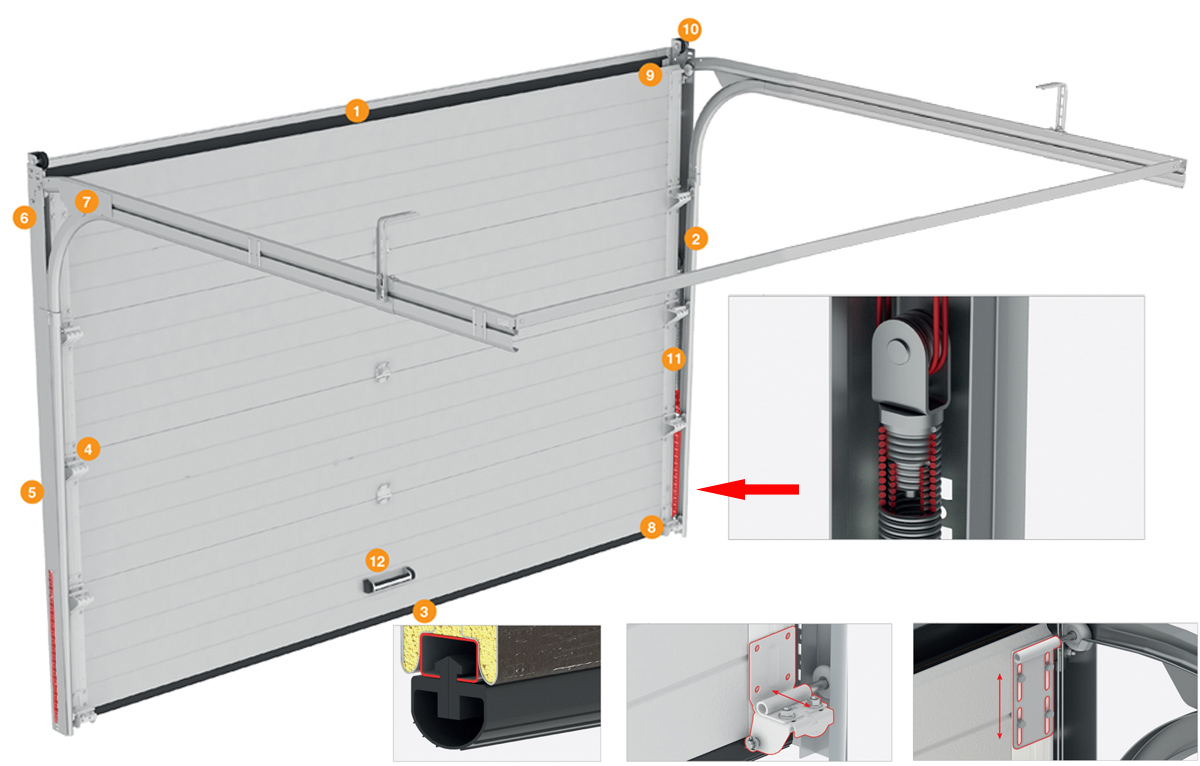 10
9
1
6
7
2
11
4
5
8
12
3