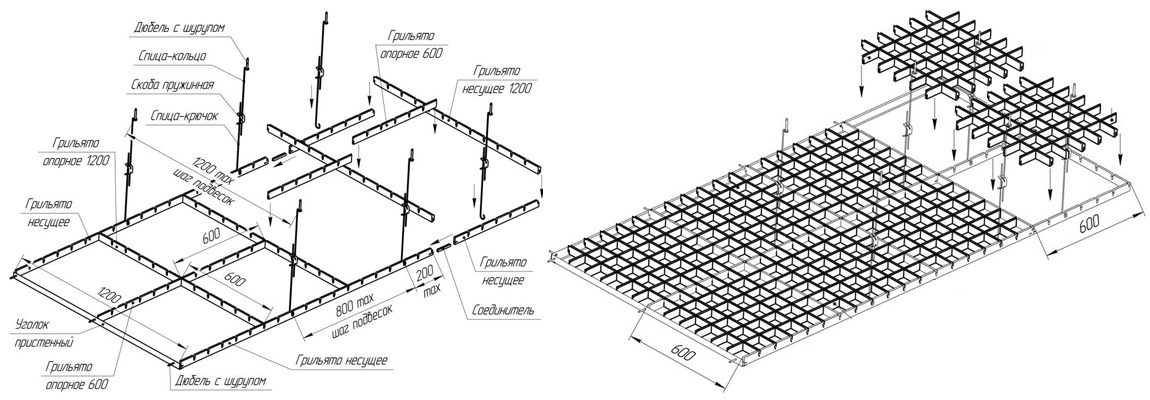 Дюбель с шурупом
Спица-кольцо
Скоба пружинная
Спица-крючок
Грильято опорное 600
Грильято несущее 1200
Грильято опорное 1200
1200 max шаг подвесок
Грильято несущее
600
600
1200
800 max шаг подвесок
200 max
Грильято несущее
Соединитель
Уголок пристенный
Грильято опорное 600
Дюбель с шурупом
Грильято несущее
600
600