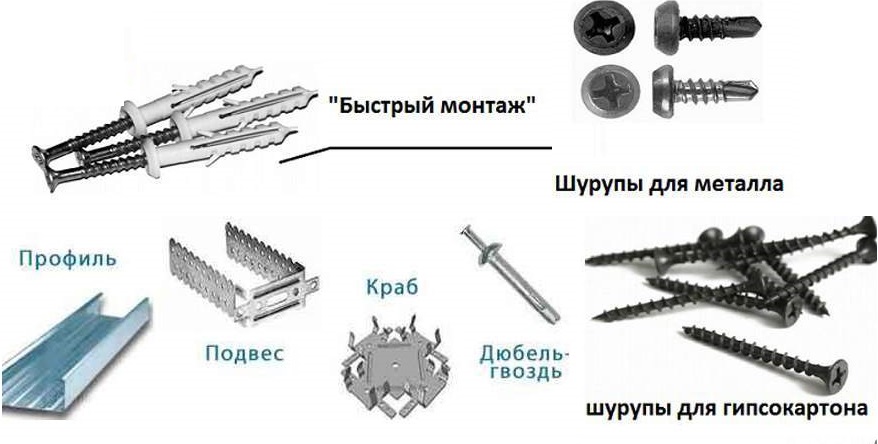 "Быстрый монтаж"

Шурупы для металла

Профиль

Подвес

Краб

Дюбель-гвоздь

шурупы для гипсокартона