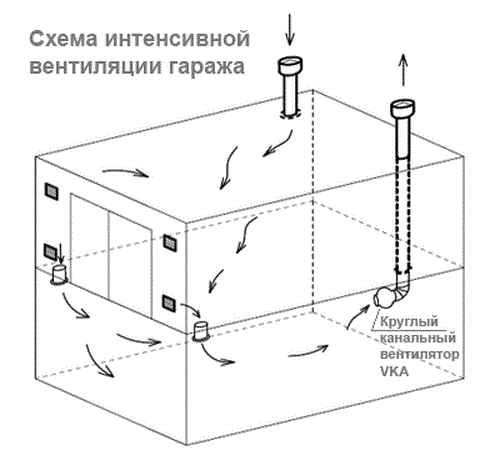 Схема интенсивной вентиляции гаража

Круглый канальный вентилятор VKA