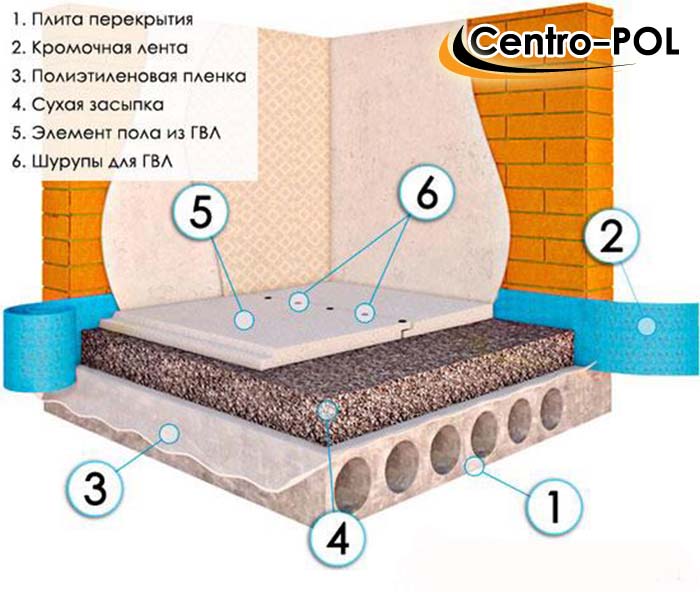 1. Плита перекрытия
2. Кромочная лента
3. Полиэтиленовая пленка
4. Сухая засыпка
5. Элемент пола из ГВЛ
6. Шурупы для ГВЛ

Centro-POL

5
6
2
3
4
1