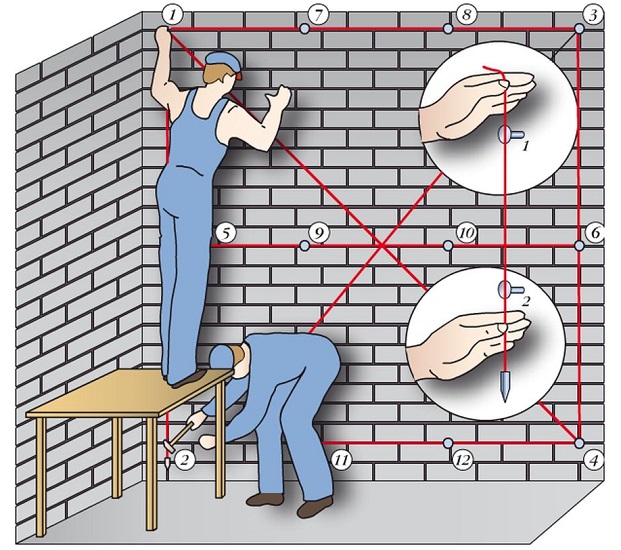 1
7
8
3
1
5
9
10
6
2
2
11
12
4