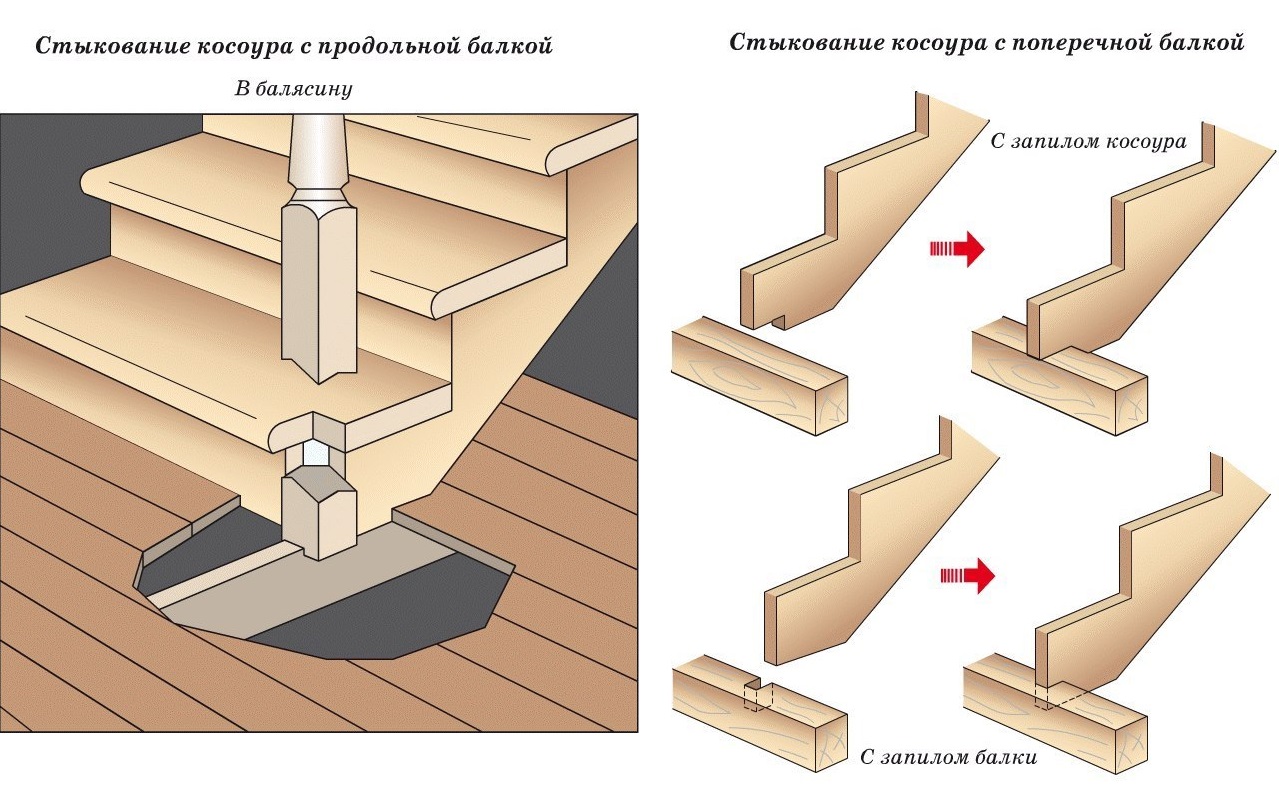 Стыкование косоура с продольной балкой

В балясину

Стыкование косоура с поперечной балкой

С запилом косоура

С запилом балки