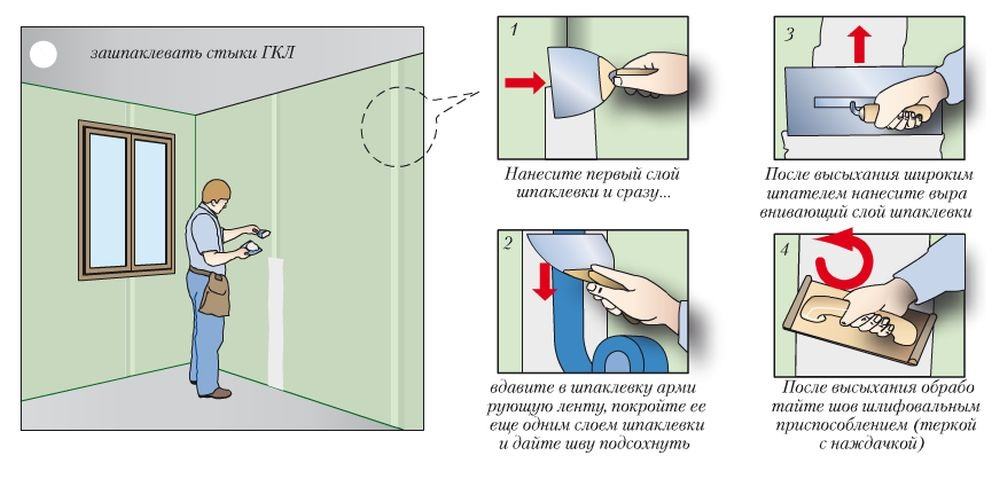 зашпаклевать стыки ГКЛ

1

Нанесите первый слой шпаклевки и сразу...

2

вдавите в шпаклевку арми рующую ленту, покройте ее еще одним слоем шпаклевки и дайте шву подсохнуть

3

После высыхания широким шпателем нанесите выра внивающий слой шпаклевки

4

После высыхания обрабо тайте шов шлифовальным приспособлением (теркой с наждачкой)