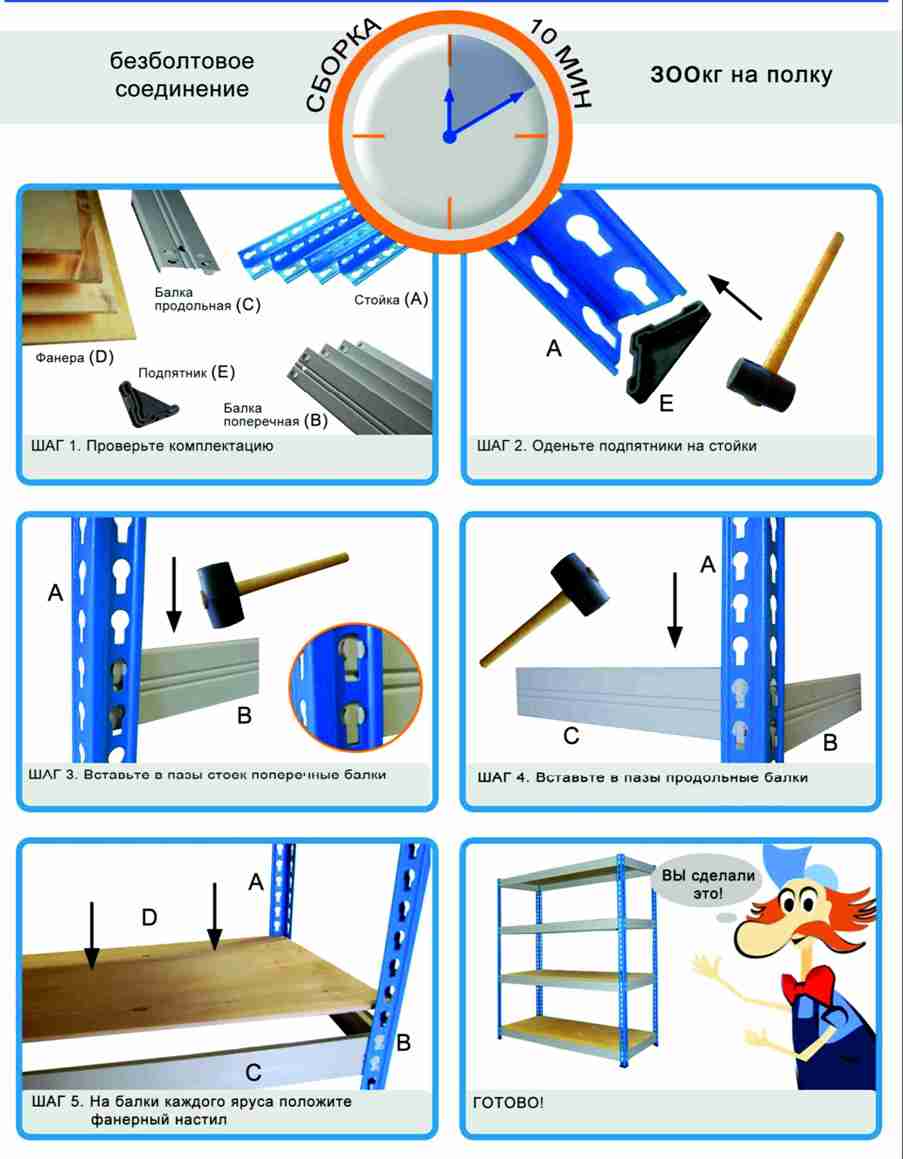 безболтовое соединение

СБОРКА

10 МИН

300кг на полку

Балка продольная (C)

Стойка (A)

Фанера (D)

Подпятник (E)

Балка поперечная (B)

ШАГ 1. Проверьте комплектацию

A

E

ШАГ 2. Оденьте подпятники на стойки

A

B

ШАГ 3. Вставьте в пазы стоек поперечные балки

A

C

B

ШАГ 4. Вставьте в пазы продольные балки

A

D

B

C

ШАГ 5. На балки каждого яруса положите фанерный настил

ВЫ сделали это!

ГОТОВО!