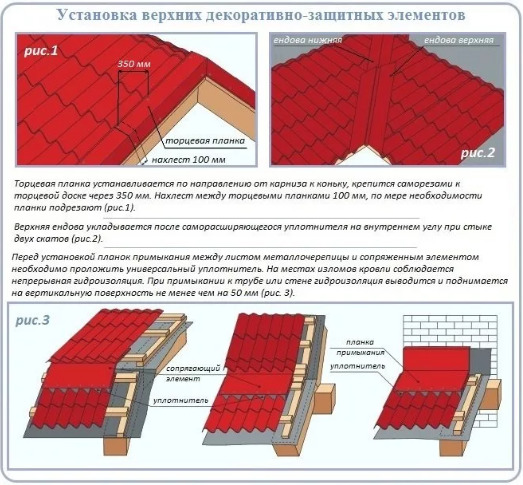 Установка верхних декоративно-защитных элементов

рис.1

350 мм

торцевая планка

нахлест 100 мм

ендова нижняя

ендова верхняя

рис.2

Торцевая планка устанавливается по направлению от карниза к коньку, крепится саморезами к торцевой доске через 350 мм. Нахлест между торцевыми планками 100 мм, по мере необходимости планки подрезают (рис.1).

Верхняя ендова укладывается после саморасширяющегося уплотнителя на внутреннем углу при стыке двух скатов (рис.2).

Перед установкой планок примыкания между листом металлочерепицы и сопряженным элементом необходимо проложить универсальный уплотнитель. На местах изломов кровли соблюдается непрерывная гидроизоляция. При примыкании к трубе или стене гидроизоляция выводится и поднимается на вертикальную поверхность не менее чем на 50 мм (рис. 3).

рис.3

сопрягающий элемент

уплотнитель

планка примыкания

уплотнитель