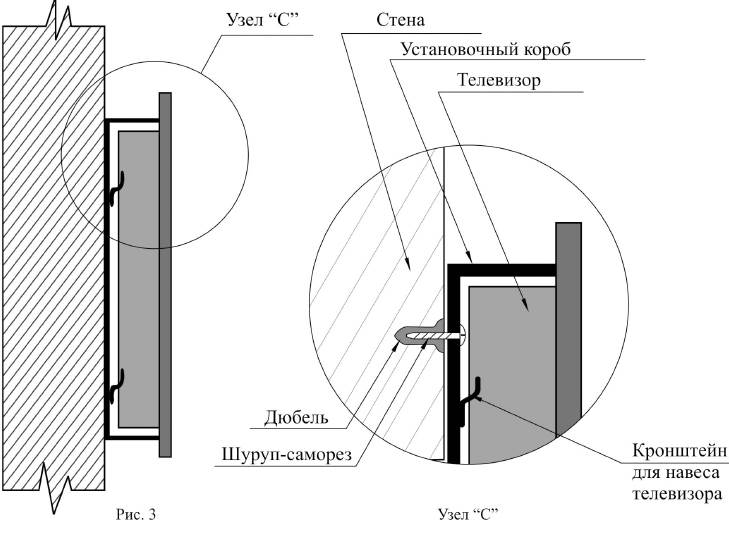 Узел “С”

Стена

Установочный короб

Телевизор

Дюбель

Шуруп-саморез

Кронштейн для навеса телевизора

Рис. 3

Узел “С”