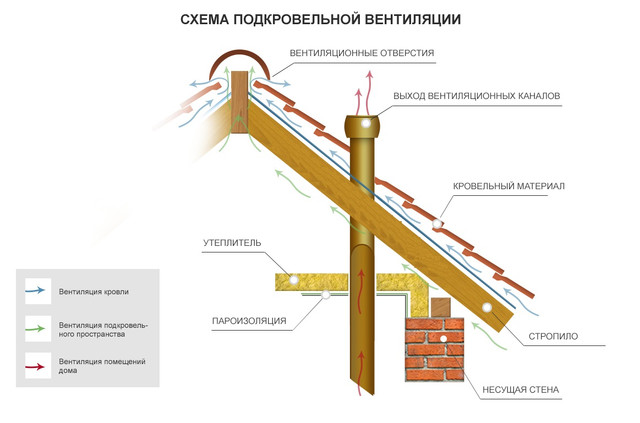 СХЕМА ПОДКРОВЕЛЬНОЙ ВЕНТИЛЯЦИИ

ВЕНТИЛЯЦИОННЫЕ ОТВЕРСТИЯ

ВЫХОД ВЕНТИЛЯЦИОННЫХ КАНАЛОВ

КРОВЕЛЬНЫЙ МАТЕРИАЛ

УТЕПЛИТЕЛЬ

ПАРОИЗОЛЯЦИЯ

СТРОПИЛО

НЕСУЩАЯ СТЕНА

Вентиляция кровли

Вентиляция подкровельного пространства

Вентиляция помещений дома