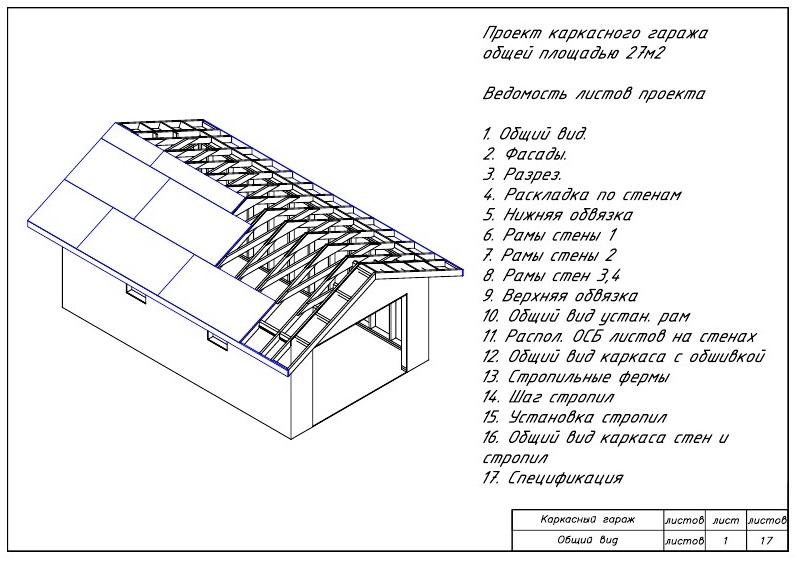 Проект каркасного гаража общей площадью 27м2

Ведомость листов проекта

1. Общий вид.
2. Фасады.
3. Разрез.
4. Раскладка по стенам
5. Нижняя обвязка
6. Рамы стены 1
7. Рамы стены 2
8. Рамы стен 3,4
9. Верхняя обвязка
10. Общий вид устан. рам
11. Распол. ОСБ листов на стенах
12. Общий вид каркаса с обшивкой
13. Стропильные фермы
14. Шаг стропил
15. Установка стропил
16. Общий вид каркаса стен и стропил
17. Спецификация

| Каркасный гараж | листов | лист | листов |
|---|---|---|---|
| Общий вид | листов | 1 | 17 |