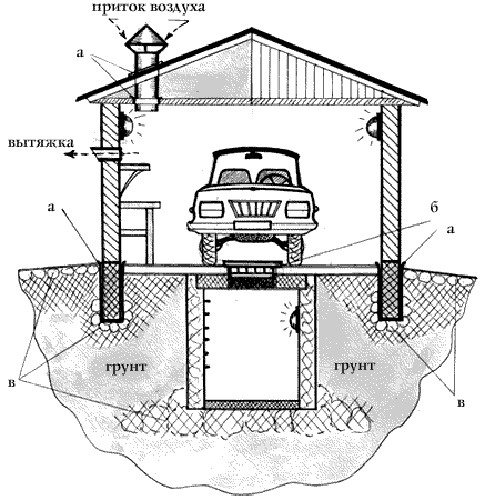 приток воздуха
а
вытяжка
а
б
а
грунт
грунт
в
в