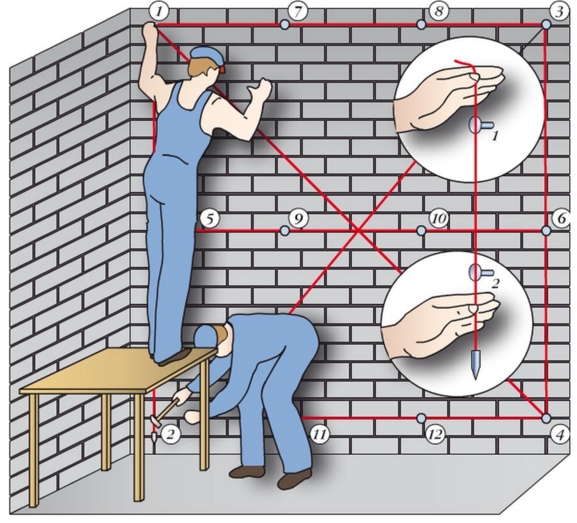 1
7
8
3
1
5
9
10
6
2
2
11
12
4