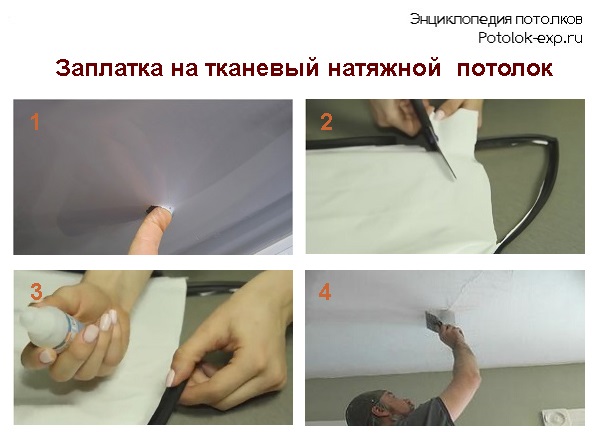 Энциклопедия потолков
Potolok-exp.ru

Заплатка на тканевый натяжной потолок

1

2

3

4