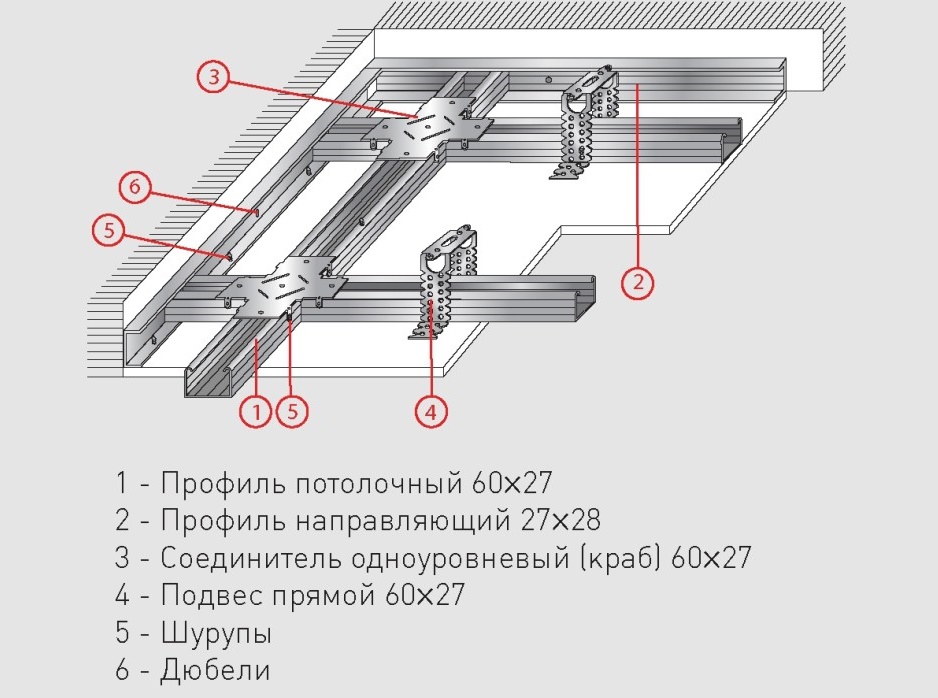 3

6

5

2

1

5

4

1 - Профиль потолочный 60×27
2 - Профиль направляющий 27×28
3 - Соединитель одноуровневый (краб) 60×27
4 - Подвес прямой 60×27
5 - Шурупы
6 - Дюбели