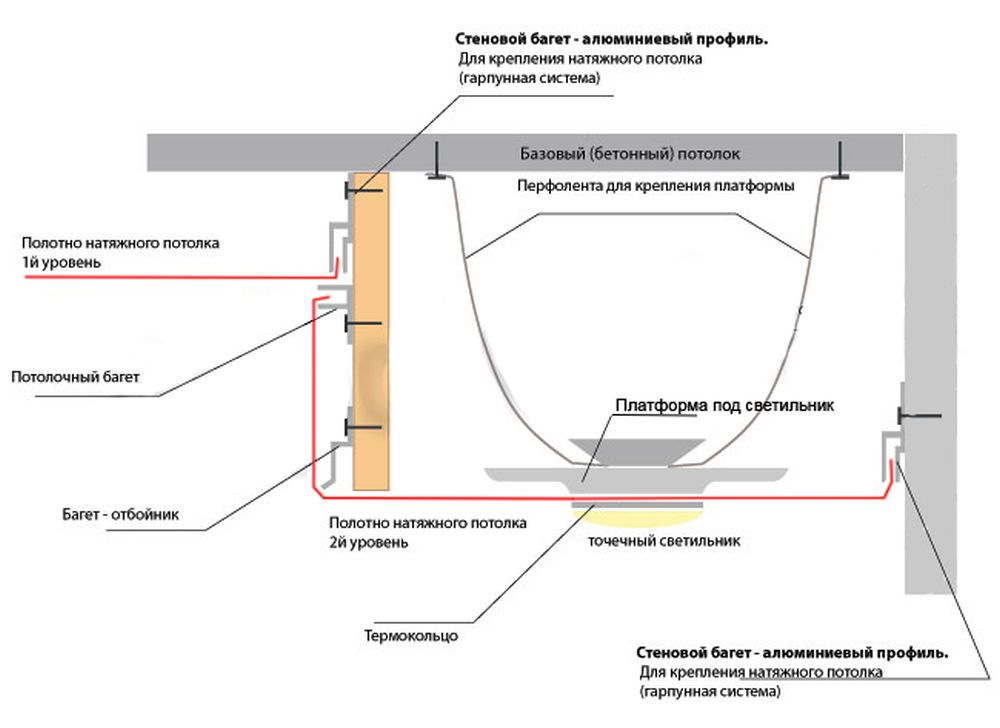 Стеновой багет - алюминиевый профиль.
Для крепления натяжного потолка
(гарпунная система)

Базовый (бетонный) потолок

Перфолента для крепления платформы

Полотно натяжного потолка
1й уровень

Потолочный багет

Платформа под светильник

Багет - отбойник

Полотно натяжного потолка
2й уровень

точечный светильник

Термокольцо

Стеновой багет - алюминиевый профиль.
Для крепления натяжного потолка
(гарпунная система)