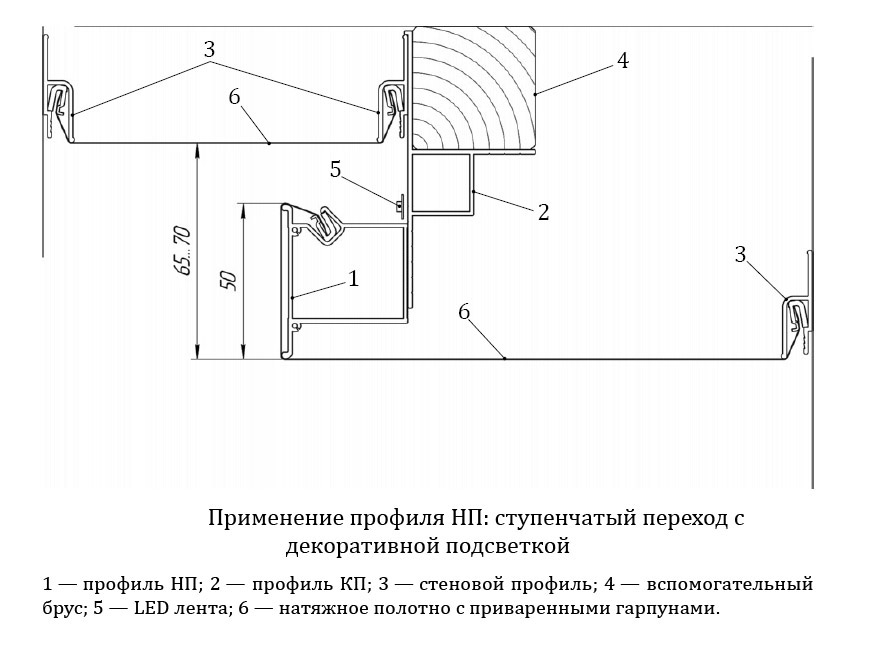 3
4
6
5
2
65...70
50
1
3
6

Применение профиля НП: ступенчатый переход с декоративной подсветкой

1 — профиль НП; 2 — профиль КП; 3 — стеновой профиль; 4 — вспомогательный брус; 5 — LED лента; 6 — натяжное полотно с приваренными гарпунами.