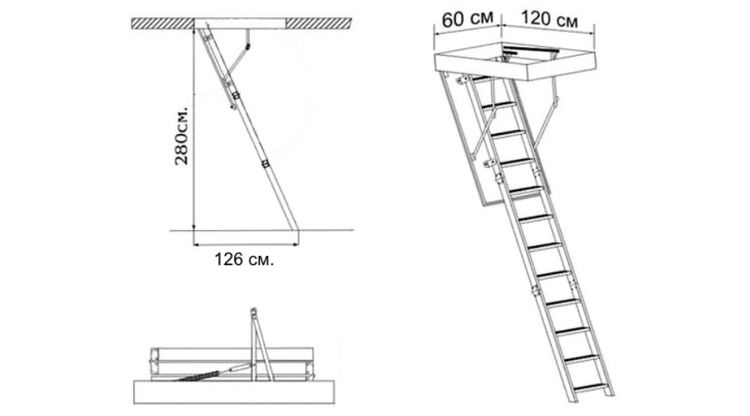 280см.

126 см.

60 см

120 см