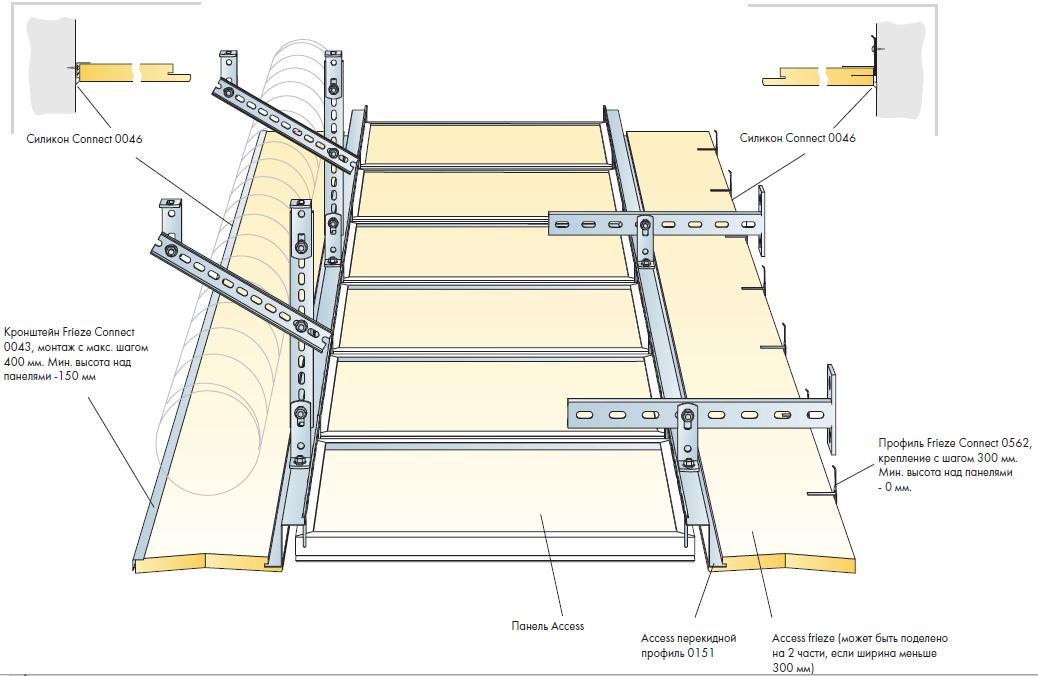 Силикон Connect 0046

Силикон Connect 0046

Кронштейн Frieze Connect 0043, монтаж с макс. шагом 400 мм. Мин. высота над панелями -150 мм

Профиль Frieze Connect 0562, крепление с шагом 300 мм. Мин. высота над панелями - 0 мм.

Панель Access

Access перекидной профиль 0151

Access frieze (может быть поделено на 2 части, если ширина меньше 300 мм)