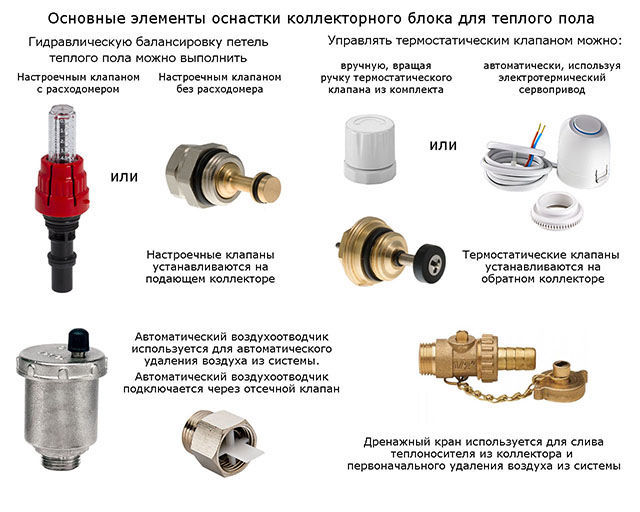 Основные элементы оснастки коллекторного блока для теплого пола

Гидравлическую балансировку петель теплого пола можно выполнить

Настроечным клапаном с расходомером

или

Настроечным клапаном без расходомера

Настроечные клапаны устанавливаются на подающем коллекторе

Управлять термостатическим клапаном можно:

вручную, вращая ручку термостатического клапана из комплекта

или

автоматически, используя электротермический сервопривод

Термостатические клапаны устанавливаются на обратном коллекторе

Автоматический воздухоотводчик используется для автоматического удаления воздуха из системы.

Автоматический воздухоотводчик подключается через отсечной клапан

Дренажный кран используется для слива теплоносителя из коллектора и первоначального удаления воздуха из системы