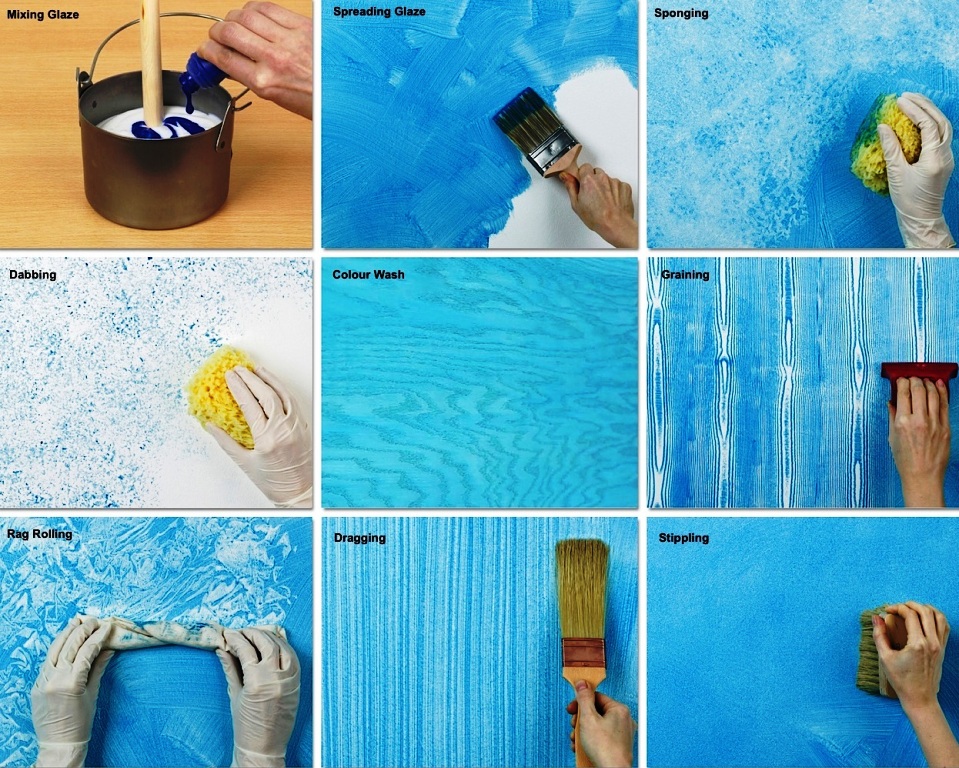 Mixing Glaze

Spreading Glaze

Sponging

Dabbing

Colour Wash

Graining

Rag Rolling

Dragging

Stippling