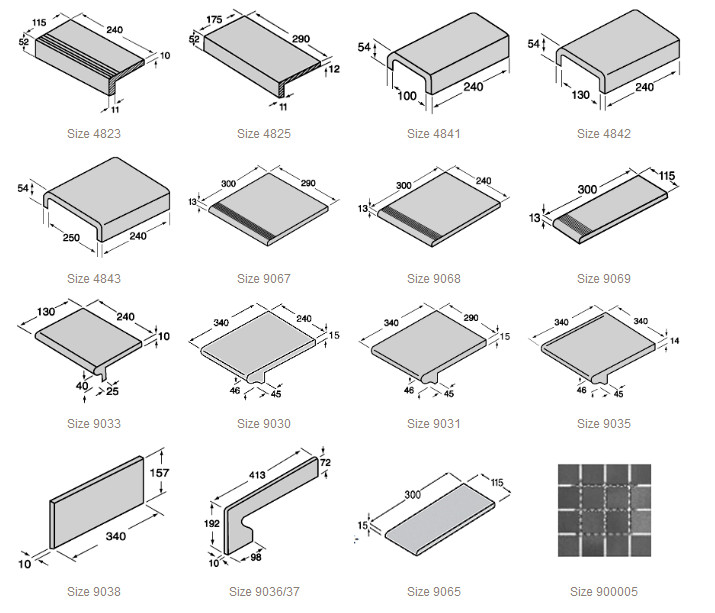 115
240
52
10
11
Size 4823

175
290
52
12
11
Size 4825

54
100
240
Size 4841

54
130
240
Size 4842

54
250
240
Size 4843

300
290
13
Size 9067

300
240
13
Size 9068

300
115
13
Size 9069

130
240
10
40
25
Size 9033

340
240
15
46
45
Size 9030

340
290
15
46
45
Size 9031

340
340
14
46
45
Size 9035

157
340
10
Size 9038

413
72
192
10
98
Size 9036/37

300
115
15
Size 9065

Size 900005