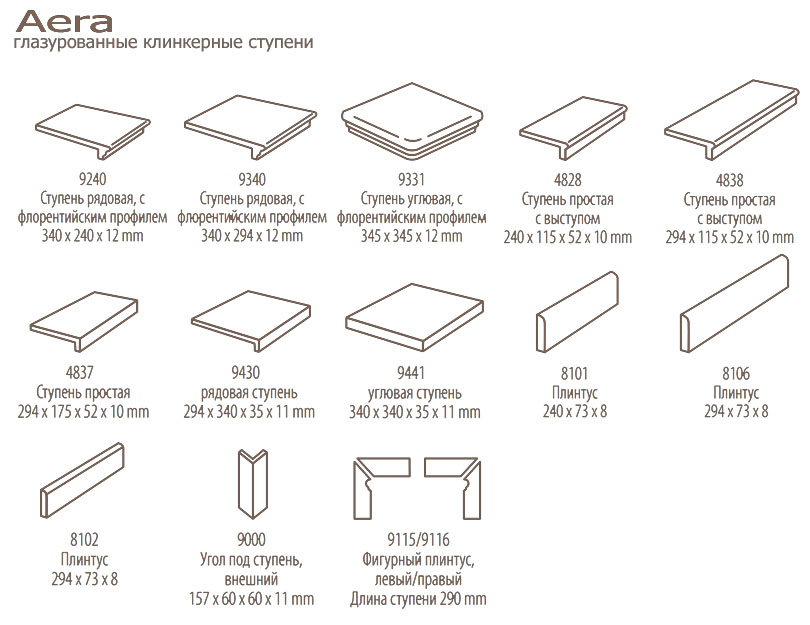 Aera
глазурованные клинкерные ступени

9240
Ступень рядовая, с флорентийским профилем
340 x 240 x 12 mm

9340
Ступень рядовая, с флорентийским профилем
340 x 294 x 12 mm

9331
Ступень угловая, с флорентийским профилем
345 x 345 x 12 mm

4828
Ступень простая с выступом
240 x 115 x 52 x 10 mm

4838
Ступень простая с выступом
294 x 115 x 52 x 10 mm

4837
Ступень простая
294 x 175 x 52 x 10 mm

9430
рядовая ступень
294 x 340 x 35 x 11 mm

9441
угловая ступень
340 x 340 x 35 x 11 mm

8101
Плинтус
240 x 73 x 8

8106
Плинтус
294 x 73 x 8

8102
Плинтус
294 x 73 x 8

9000
Угол под ступень, внешний
157 x 60 x 60 x 11 mm

9115/9116
Фигурный плинтус, левый/правый
Длина ступени 290 mm