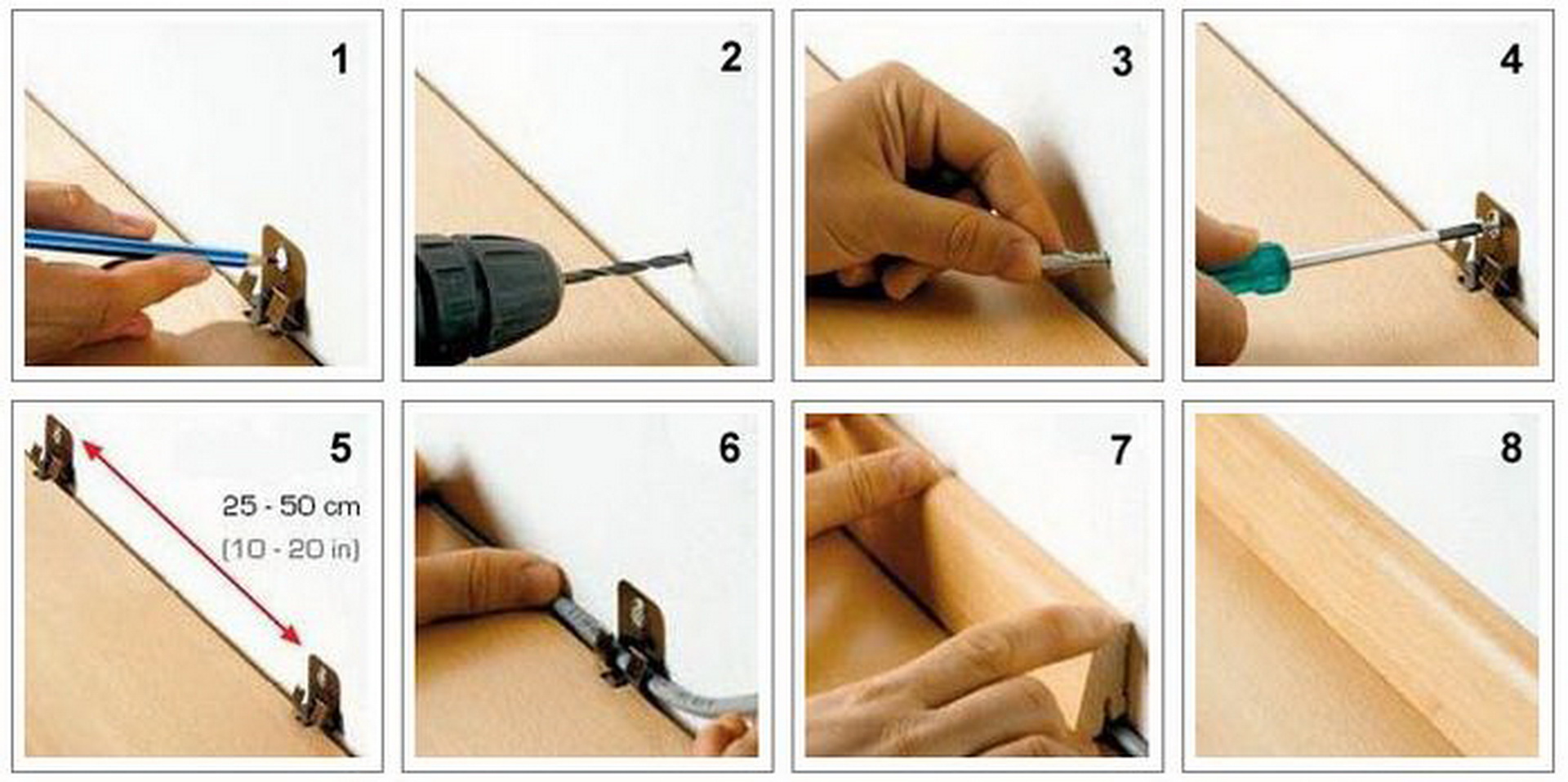 1

2

3

4

5

25 - 50 cm
(10 - 20 in)

6

7

8