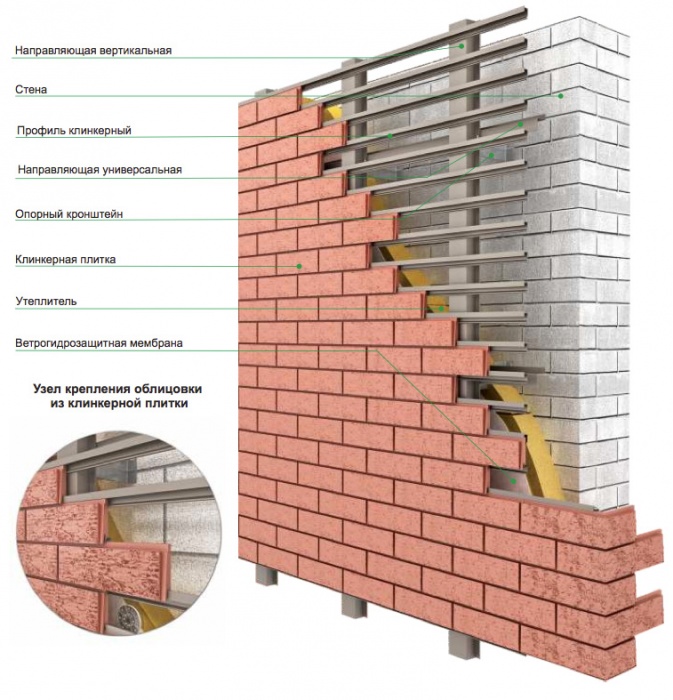 Направляющая вертикальная

Стена

Профиль клинкерный

Направляющая универсальная

Опорный кронштейн

Клинкерная плитка

Утеплитель

Ветрогидрозащитная мембрана

Узел крепления облицовки из клинкерной плитки