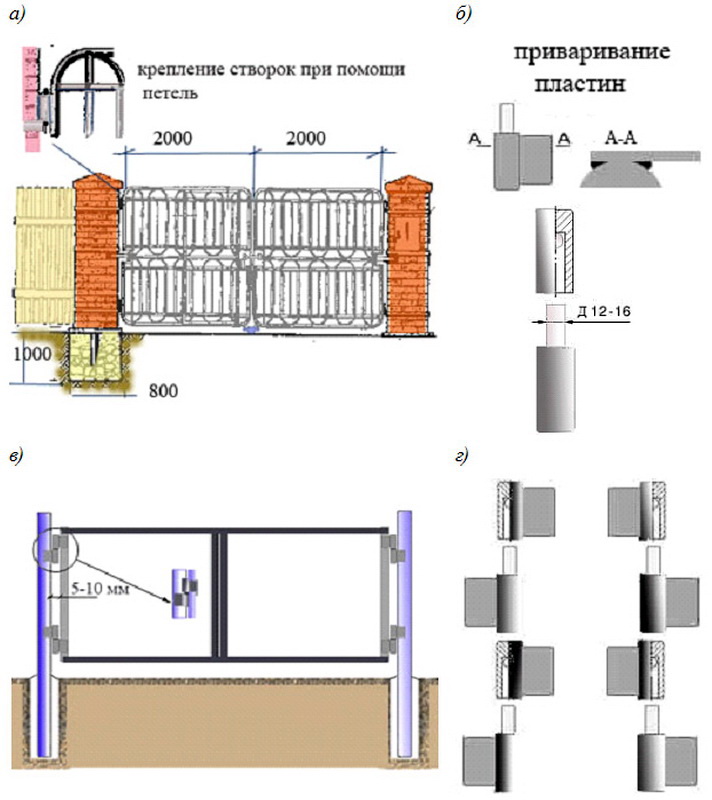 а)

крепление створок при помощи петель

2000

2000

1000

800

б)

приваривание пластин

А

А

А-А

Д 12-16

в)

5-10 мм

г)