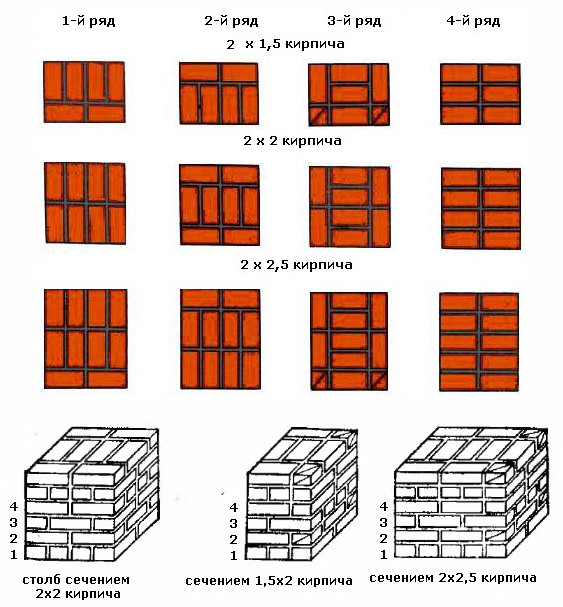 1-й ряд 2-й ряд 3-й ряд 4-й ряд

2 х 1,5 кирпича

2 х 2 кирпича

2 х 2,5 кирпича

4
3
2
1

столб сечением 2х2 кирпича

4
3
2
1

сечением 1,5х2 кирпича

4
3
2
1

сечением 2х2,5 кирпича