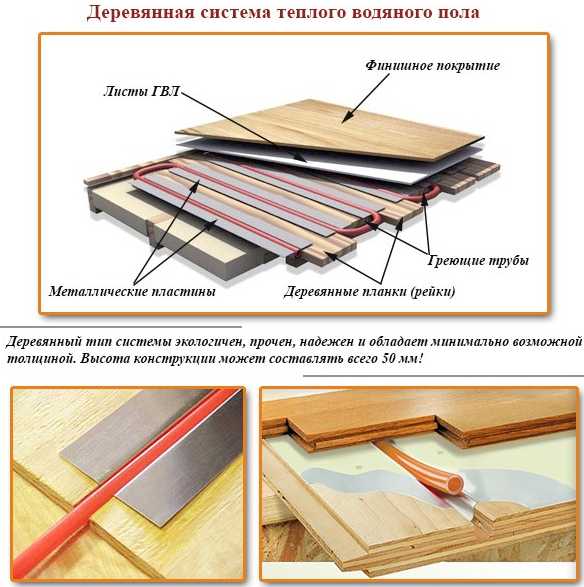 Деревянная система теплого водяного пола

Финишное покрытие

Листы ГВЛ

Греющие трубы

Металлические пластины

Деревянные планки (рейки)

Деревянный тип системы экологичен, прочен, надежен и обладает минимально возможной толщиной. Высота конструкции может составлять всего 50 мм!