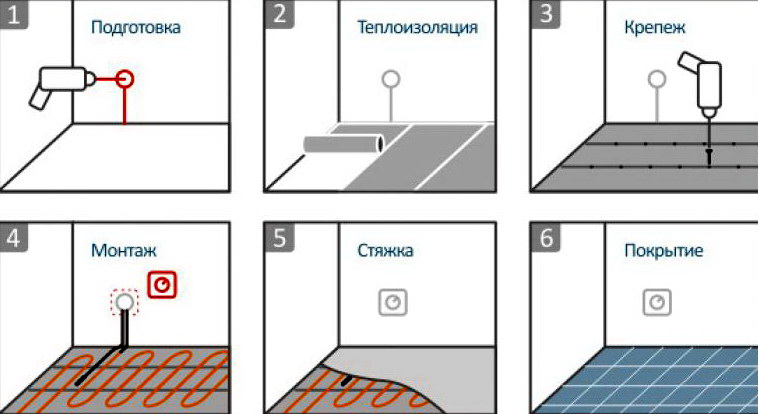 1 Подготовка

2 Теплоизоляция

3 Крепеж

4 Монтаж

5 Стяжка

6 Покрытие