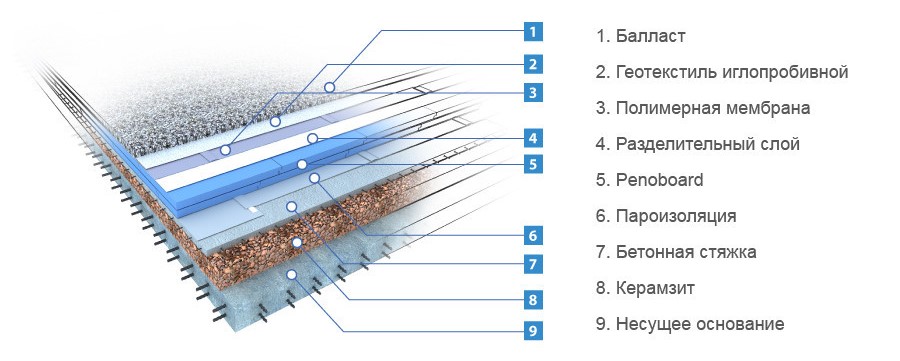 1
2
3
4
5
6
7
8
9

1. Балласт
2. Геотекстиль иглопробивной
3. Полимерная мембрана
4. Разделительный слой
5. Penoboard
6. Пароизоляция
7. Бетонная стяжка
8. Керамзит
9. Несущее основание