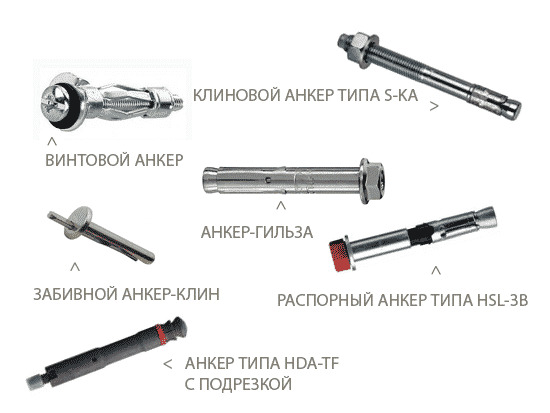 КЛИНОВОЙ АНКЕР ТИПА S-KA
>

^
ВИНТОВОЙ АНКЕР

^
АНКЕР-ГИЛЬЗА

^
ЗАБИВНОЙ АНКЕР-КЛИН

^
РАСПОРНЫЙ АНКЕР ТИПА HSL-3B

< АНКЕР ТИПА HDA-TF
С ПОДРЕЗКОЙ