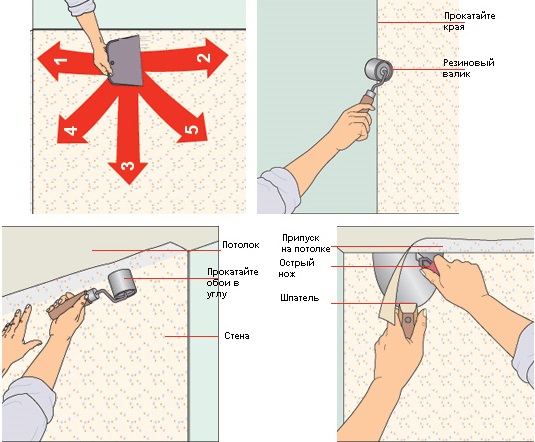 1
2
4
5
3

Прокатайте края

Резиновый валик

Потолок

Прокатайте обои в углу

Стена

Припуск на потолке

Острый нож

Шпатель