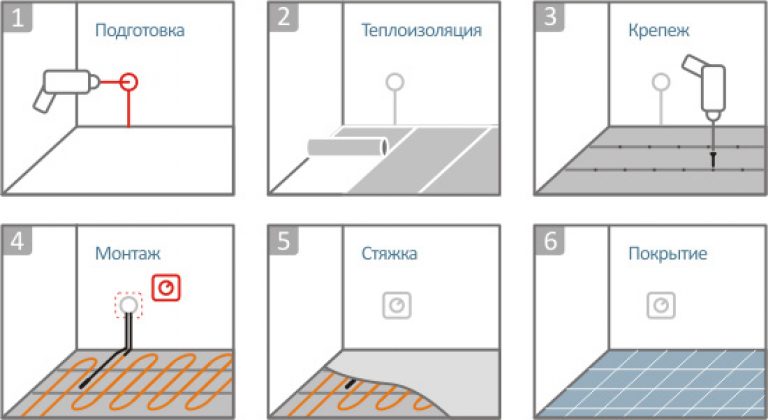 1
Подготовка

2
Теплоизоляция

3
Крепеж

4
Монтаж

5
Стяжка

6
Покрытие