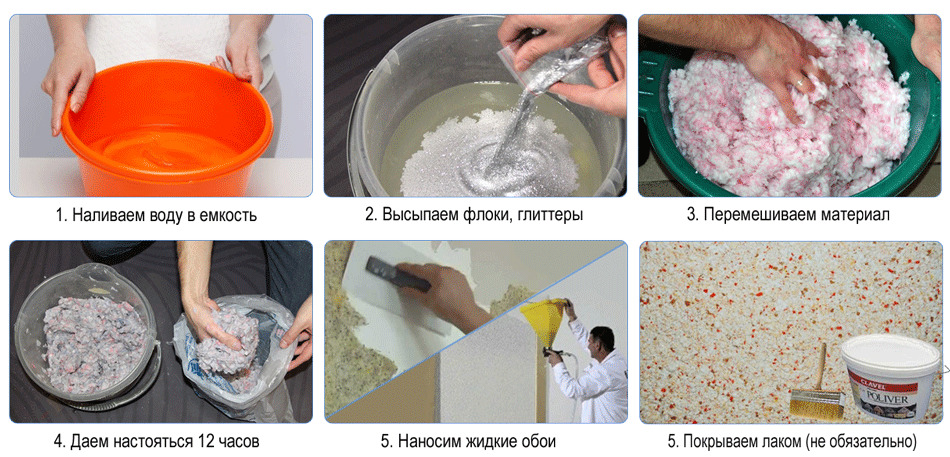 1. Наливаем воду в емкость

2. Высыпаем флоки, глиттеры

3. Перемешиваем материал

4. Даем настояться 12 часов

5. Наносим жидкие обои

CLAVEL
POLIVER

5. Покрываем лаком (не обязательно)