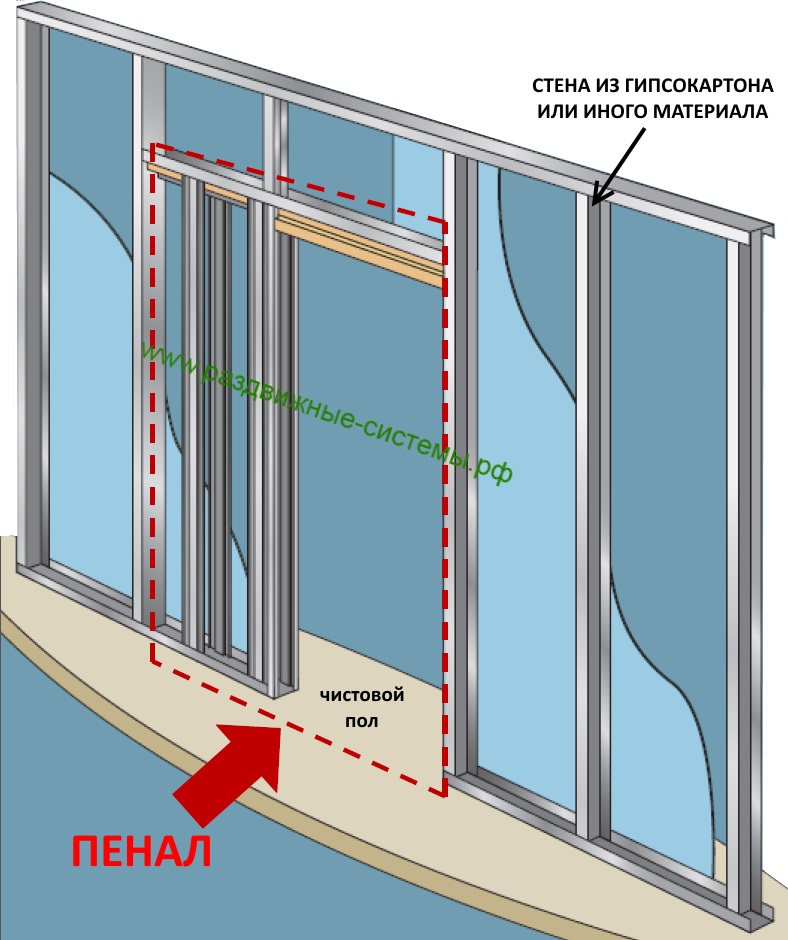 СТЕНА ИЗ ГИПСОКАРТОНА ИЛИ ИНОГО МАТЕРИАЛА

www.раздвижные-системы.рф

чистовой пол

ПЕНАЛ