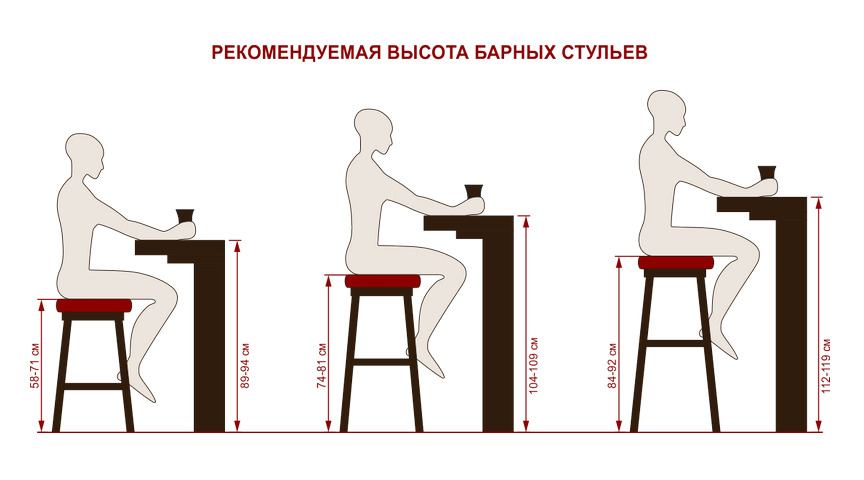 РЕКОМЕНДУЕМАЯ ВЫСОТА БАРНЫХ СТУЛЬЕВ

58-71 см
89-94 см
74-81 см
104-109 см
84-92 см
112-119 см