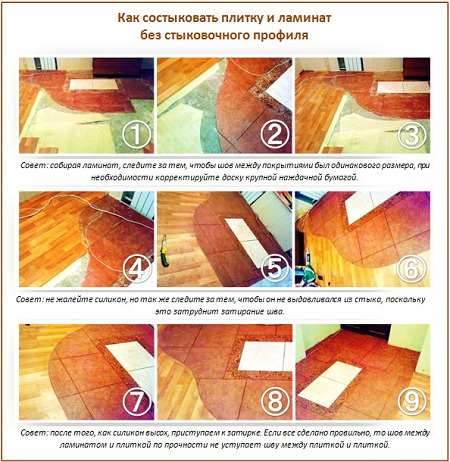 Как состыковать плитку и ламинат без стыковочного профиля

1 2 3

Совет: собирая ламинат, следите за тем, чтобы шов между покрытиями был одинакового размера, при необходимости корректируйте доску крупной наждачной бумагой.

4 5 6

Совет: не жалейте силикон, но так же следите за тем, чтобы он не выдавливался из стыка, поскольку это затруднит затирание шва.

7 8 9

Совет: после того, как силикон высох, приступаем к затирке. Если все сделано правильно, то шов между ламинатом и плиткой по прочности не уступает шву между плиткой и плиткой.