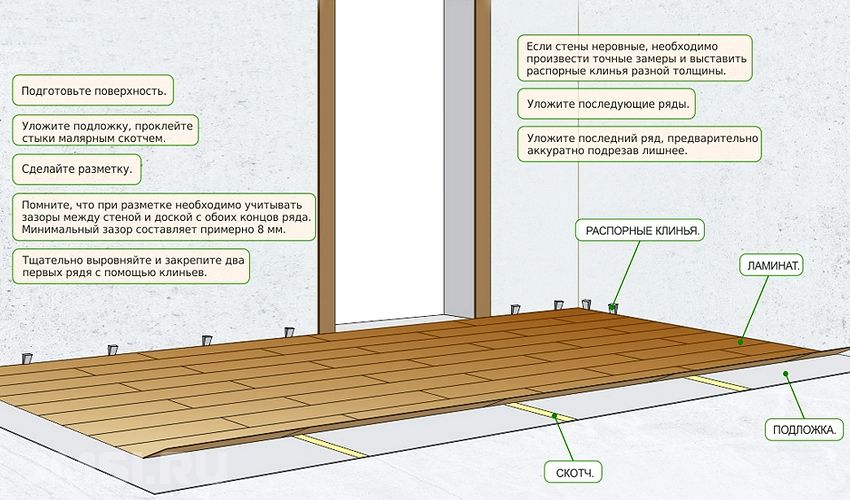 Подготовьте поверхность.

Уложите подложку, проклейте стыки малярным скотчем.

Сделайте разметку.

Помните, что при разметке необходимо учитывать зазоры между стеной и доской с обоих концов ряда. Минимальный зазор составляет примерно 8 мм.

Тщательно выровняйте и закрепите два первых ряда с помощью клиньев.

Если стены неровные, необходимо произвести точные замеры и выставить распорные клинья разной толщины.

Уложите последующие ряды.

Уложите последний ряд, предварительно аккуратно подрезав лишнее.

РАСПОРНЫЕ КЛИНЬЯ.

ЛАМИНАТ.

ПОДЛОЖКА.

СКОТЧ.