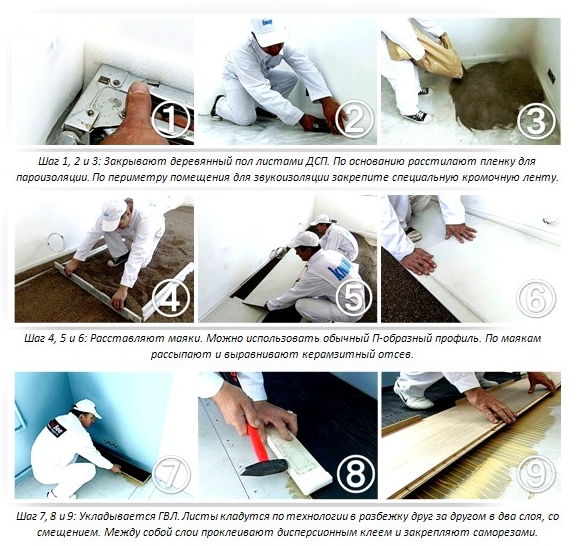 1
2
3

Шаг 1, 2 и 3: Закрывают деревянный пол листами ДСП. По основанию расстилают пленку для пароизоляции. По периметру помещения для звукоизоляции закрепите специальную кромочную ленту.

4
5
6

Шаг 4, 5 и 6: Расставляют маяки. Можно использовать обычный П-образный профиль. По маякам рассыпают и выравнивают керамзитный отсев.

7
8
9

Шаг 7, 8 и 9: Укладывается ГВЛ. Листы кладутся по технологии в разбежку друг за другом в два слоя, со смещением. Между собой слои проклеивают дисперсионным клеем и закрепляют саморезами.