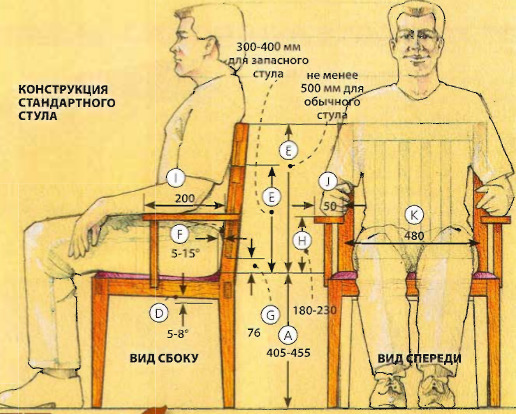 КОНСТРУКЦИЯ СТАНДАРТНОГО СТУЛА

300-400 мм для запасного стула

не менее 500 мм для обычного стула

E

E

I

200

J

50

K

480

F

5-15°

H

D

5-8°

G

76

180-230

A

405-455

ВИД СБОКУ

ВИД СПЕРЕДИ