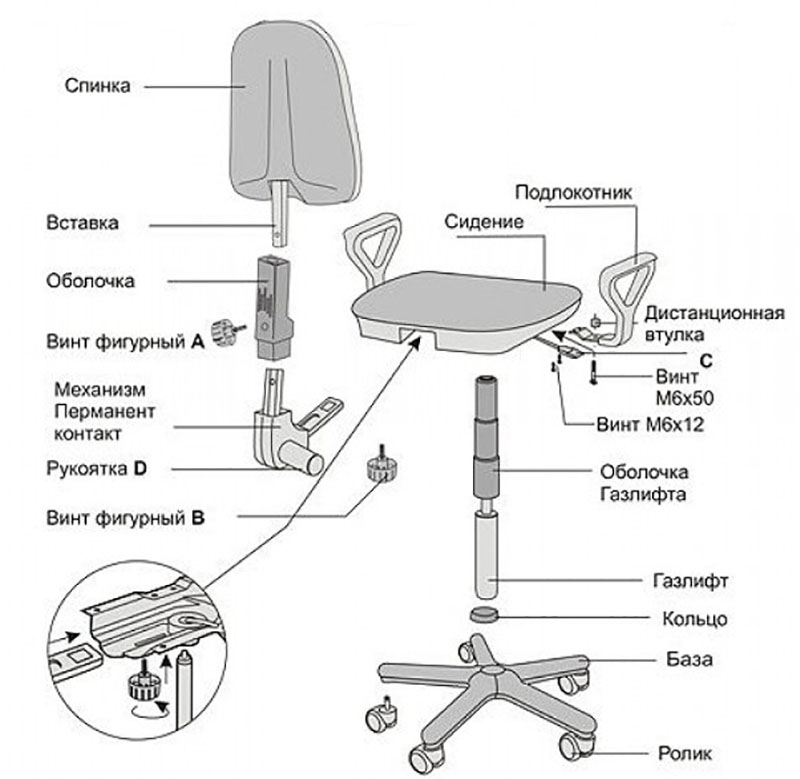 Спинка

Вставка

Оболочка

Винт фигурный A

Механизм Перманент контакт

Рукоятка D

Винт фигурный B

Подлокотник

Сидение

Дистанционная втулка

C

Винт M6x50

Винт M6x12

Оболочка Газлифта

Газлифт

Кольцо

База

Ролик